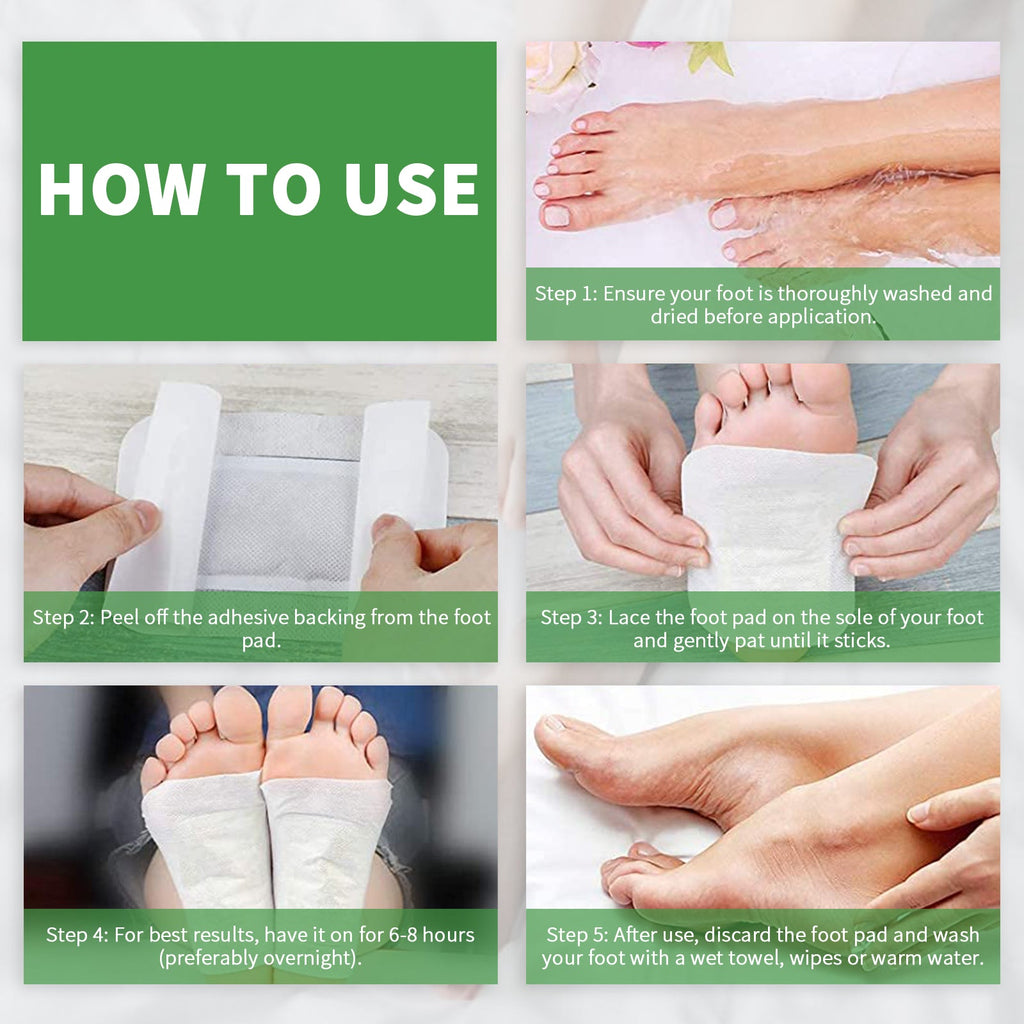 HOW TO USE

Step 1: Ensure your foot is thoroughly washed and dried before application.

Step 2: Peel off the adhesive backing from the foot pad.

Step 3: Lace the foot pad on the sole of your foot and gently pat until it sticks.

Step 4: For best results, have it on for 6-8 hours (preferably overnight).

Step 5: After use, discard the foot pad and wash your foot with a wet towel, wipes or warm water.