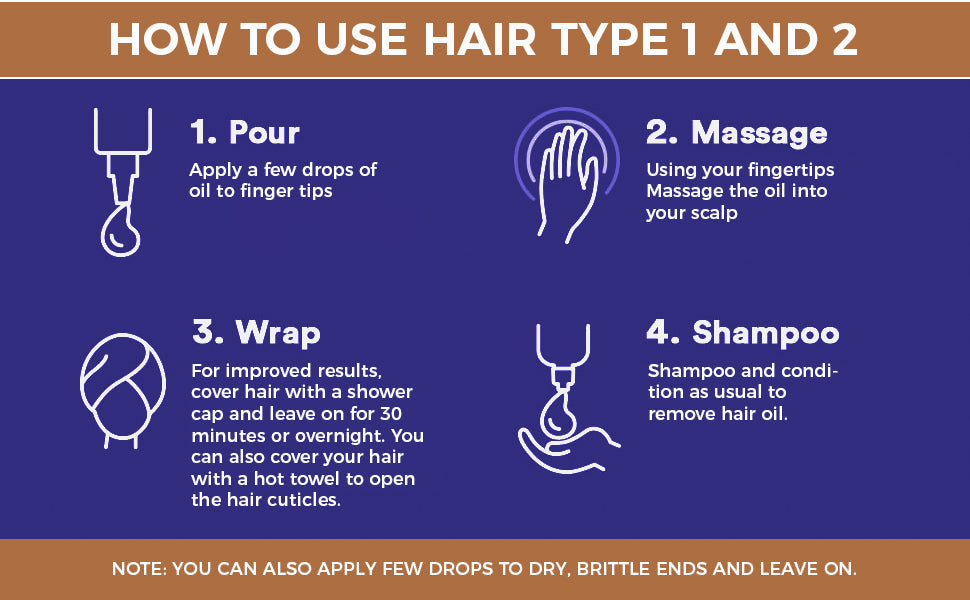 HOW TO USE HAIR TYPE 1 AND 2

1. Pour

Apply a few drops of oil to finger tips

2. Massage

Using your fingertips Massage the oil into your scalp

3. Wrap

For improved results, cover hair with a shower cap and leave on for 30 minutes or overnight. You can also cover your hair with a hot towel to open the hair cuticles.

4. Shampoo

Shampoo and condition as usual to remove hair oil.

NOTE: YOU CAN ALSO APPLY FEW DROPS TO DRY, BRITTLE ENDS AND LEAVE ON.