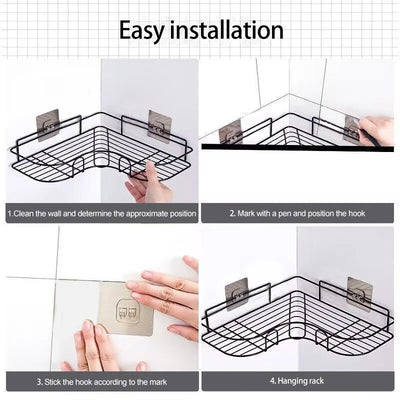 Easy installation

1.Clean the wall and determine the approximate position

2. Mark with a pen and position the hook

3. Stick the hook according to the mark

4. Hanging rack