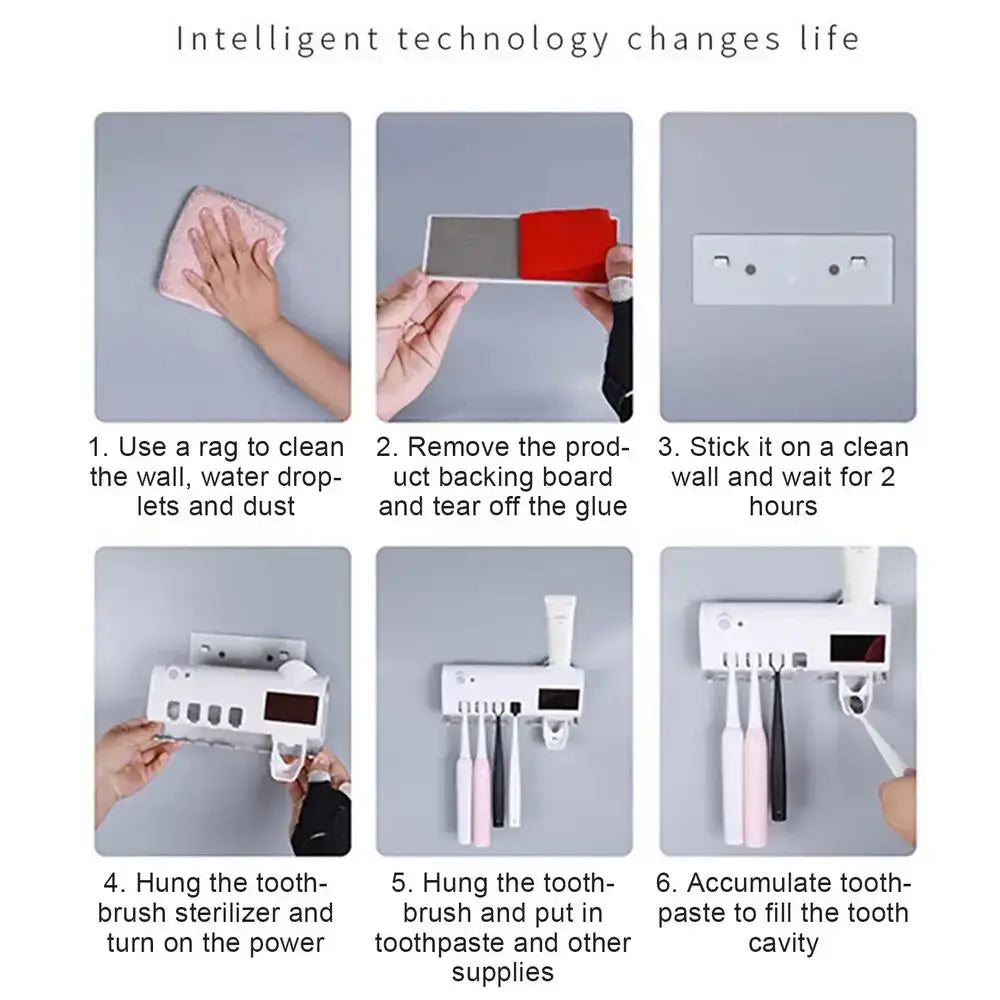 Intelligent technology changes life

1. Use a rag to clean the wall, water droplets and dust

2. Remove the product backing board and tear off the glue

3. Stick it on a clean wall and wait for 2 hours

4. Hung the toothbrush sterilizer and turn on the power

5. Hung the toothbrush and put in toothpaste and other supplies

6. Accumulate toothpaste to fill the tooth cavity