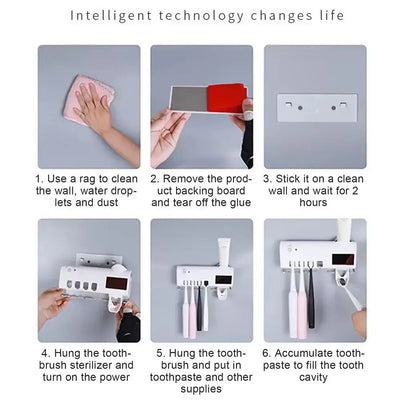 Intelligent technology changes life

1. Use a rag to clean the wall, water droplets and dust

2. Remove the product backing board and tear off the glue

3. Stick it on a clean wall and wait for 2 hours

4. Hung the toothbrush sterilizer and turn on the power

5. Hung the toothbrush and put in toothpaste and other supplies

6. Accumulate toothpaste to fill the tooth cavity